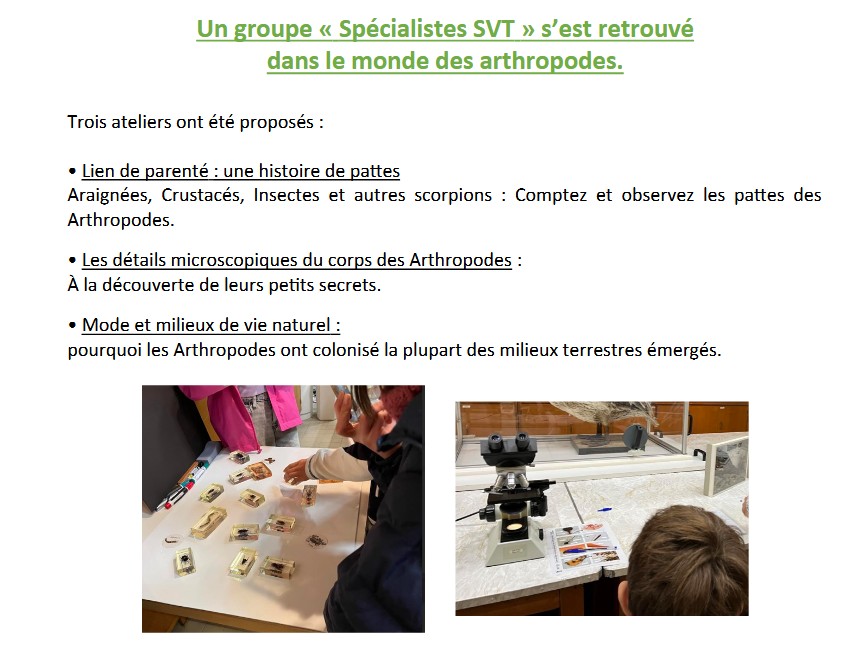 Un groupe « Spécialistes SVT » s'est retrouvé dans le monde des arthropodes.

Trois ateliers ont été proposés :

• Lien de parenté : une histoire de pattes
Araignées, Crustacés, Insectes et autres scorpions : Comptez et observez les pattes des Arthropodes.

• Les détails microscopiques du corps des Arthropodes :
À la découverte de leurs petits secrets.

• Mode et milieux de vie naturel :
pourquoi les Arthropodes ont colonisé la plupart des milieux terrestres émergés.